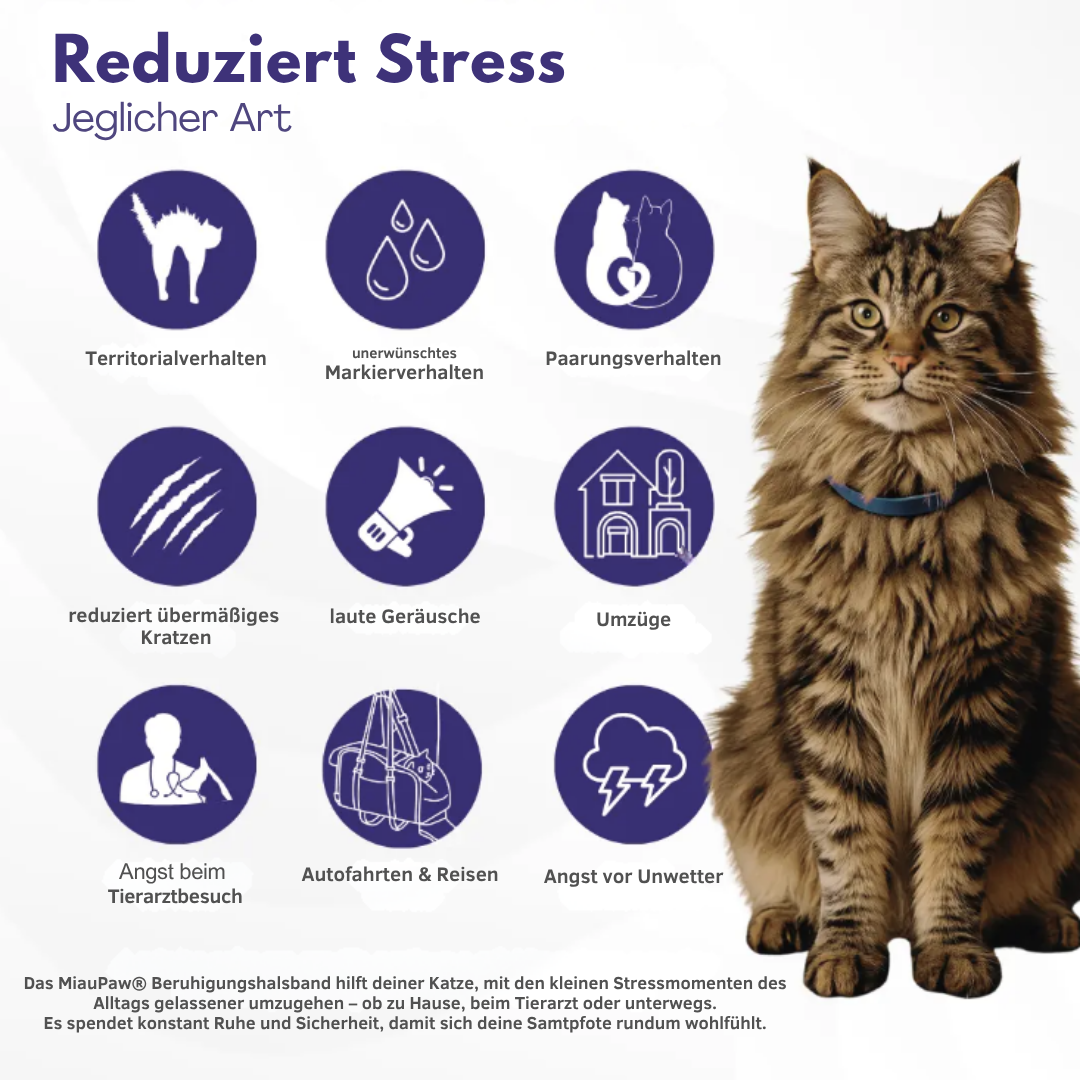 Reduziert Stress
Jeglicher Art

Territorialverhalten

unerwünschtes
Markierverhalten

Paarungsverhalten

reduziert übermäßiges Kratzen

laute Geräusche

Umzüge

Angst beim Tierarztbesuch

Autofahrten & Reisen

Angst vor Unwetter

Das MiauPaw® Beruhigungshalsband hilft deiner Katze, mit den kleinen Stressmomenten des Alltags gelassener umzugehen – ob zu Hause, beim Tierarzt oder unterwegs.
Es spendet konstant Ruhe und Sicherheit, damit sich deine Samtpfote rundum wohlfühlt.